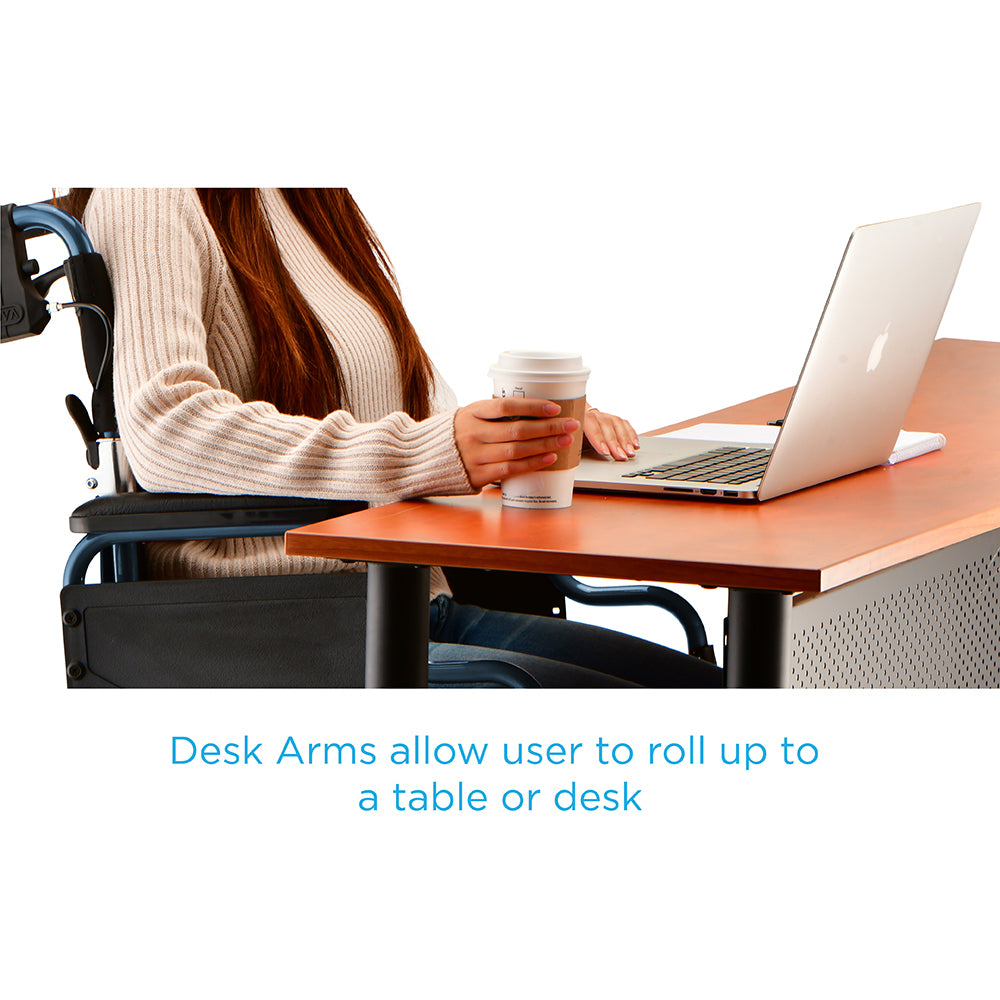 Desk Arms allow user to roll up to a table or desk