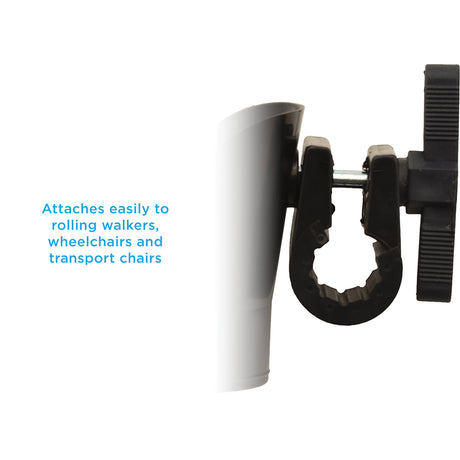 Attaches easily to rolling walkers, wheelchairs and transport chairs